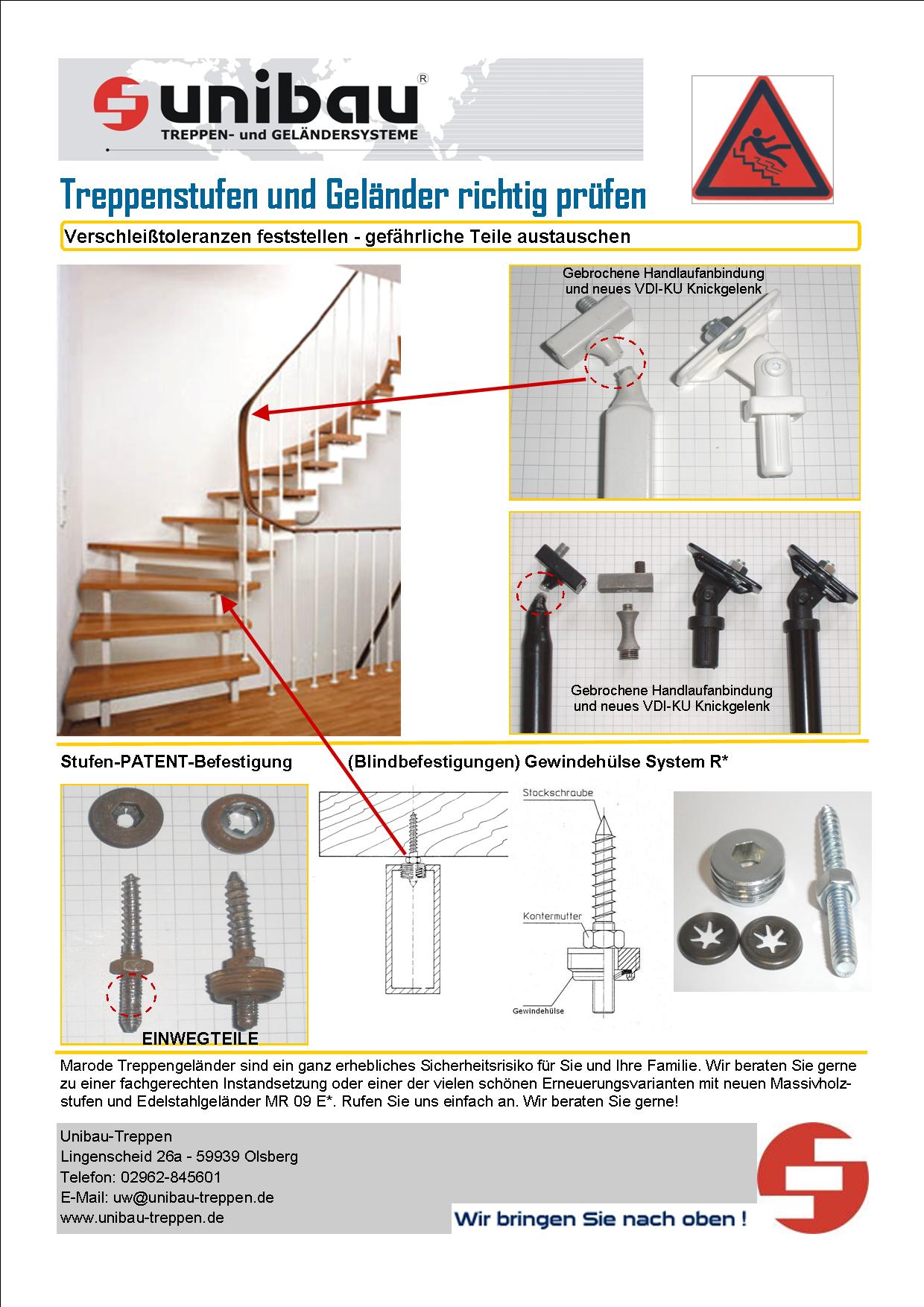 unibau®
TREPPEN- und GELÄNDERSYSTEME

Treppenstufen und Geländer richtig prüfen

Verschleißtoleranzen feststellen - gefährliche Teile austauschen

Gebrochene Handlaufanbindung und neues VDI-KU Knickgelenk

Gebrochene Handlaufanbindung und neues VDI-KU Knickgelenk

Stufen-PATENT-Befestigung (Blindbefestigungen) Gewindehülse System R*

EINWEGTEILE

Stockschraube

Kontermutter

Gewindehülse

Marode Treppengeländer sind ein ganz erhebliches Sicherheitsrisiko für Sie und Ihre Familie. Wir beraten Sie gerne zu einer fachgerechten Instandsetzung oder einer der vielen schönen Erneuerungsvarianten mit neuen Massivholzstufen und Edelstahlgeländer MR 09 E*. Rufen Sie uns einfach an. Wir beraten Sie gerne!

Unibau-Treppen
Lingenscheid 26a - 59939 Olsberg
Telefon: 02962-845601
E-Mail: uw@unibau-treppen.de
www.unibau-treppen.de

Wir bringen Sie nach oben !